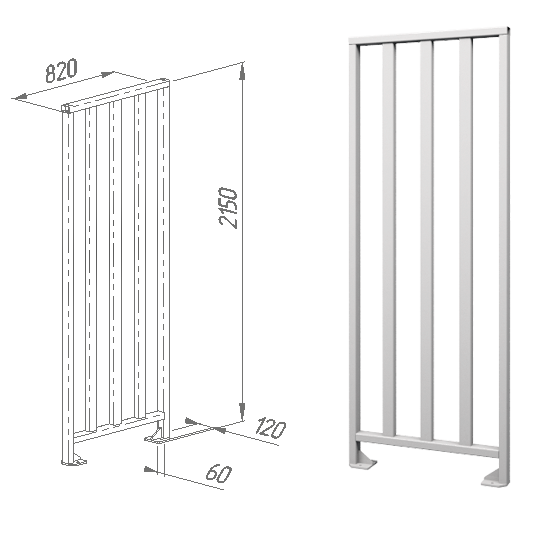 820
2150
120
60